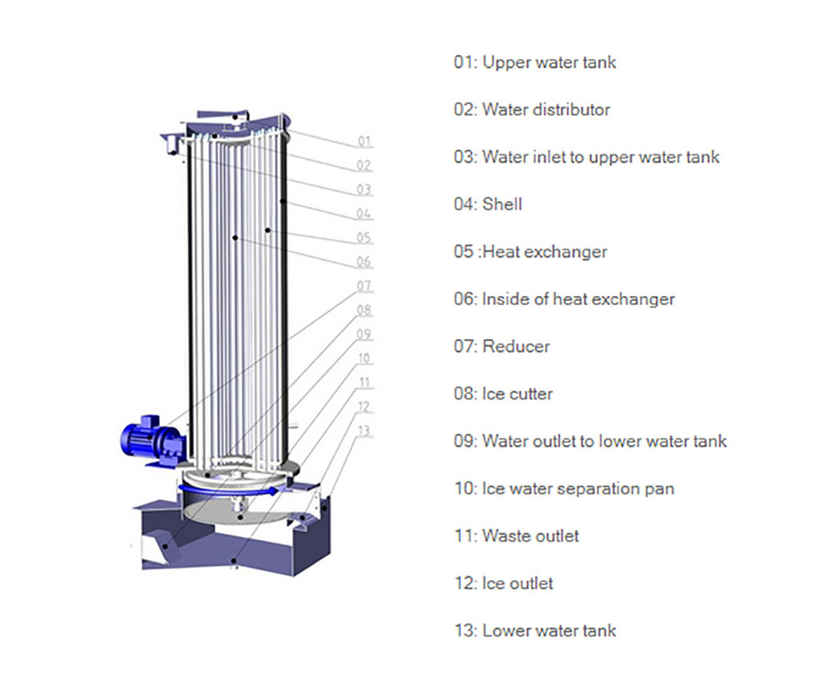 01
02
03
04
05
06
07
08
09
10
11
12
13

01: Upper water tank

02: Water distributor

03: Water inlet to upper water tank

04: Shell

05 :Heat exchanger

06: Inside of heat exchanger

07: Reducer

08: Ice cutter

09: Water outlet to lower water tank

10: Ice water separation pan

11: Waste outlet

12: Ice outlet

13: Lower water tank